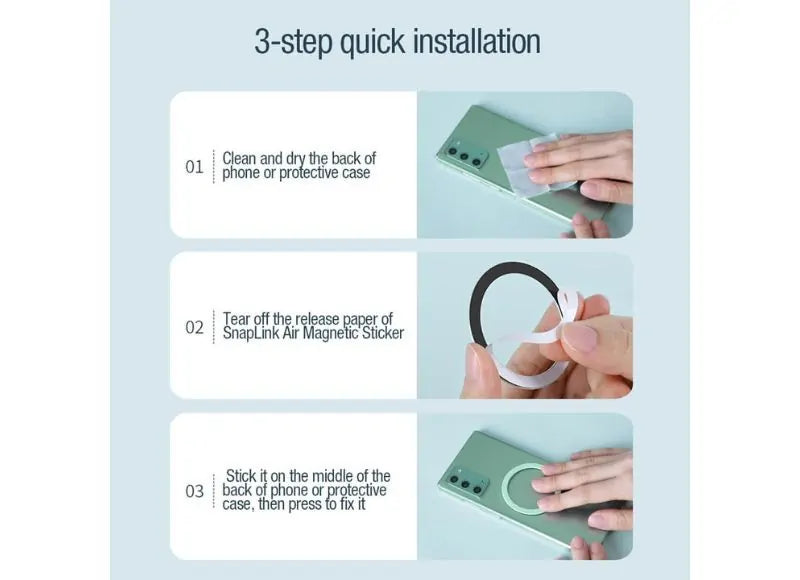 3-step quick installation

01 Clean and dry the back of phone or protective case

02 Tear off the release paper of SnapLink Air Magnetic Sticker

03 Stick it on the middle of the back of phone or protective case, then press to fix it